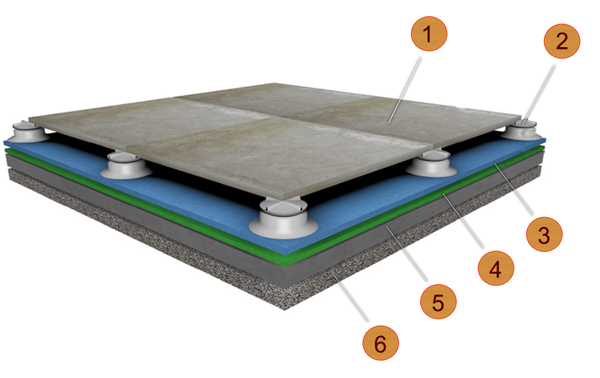 1
2
3
4
5
6